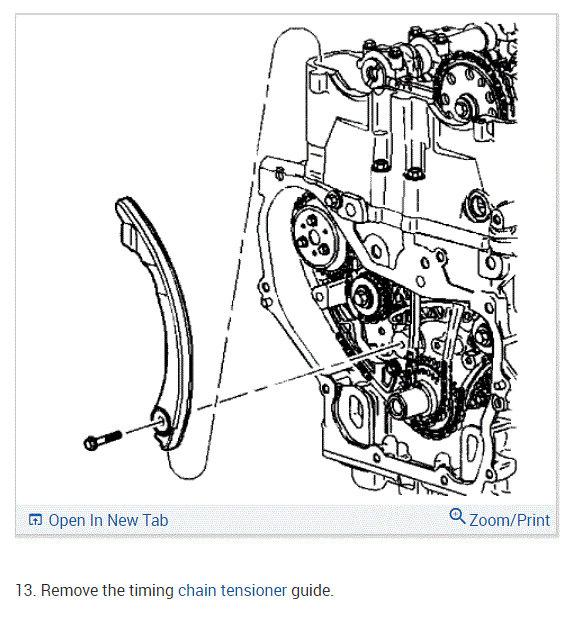 Open In New Tab

Zoom/Print

13. Remove the timing chain tensioner guide.