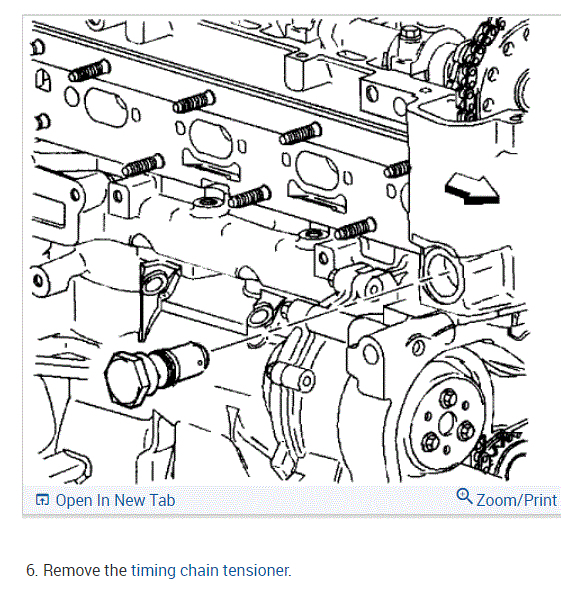 Open In New Tab

Zoom/Print

6. Remove the timing chain tensioner.