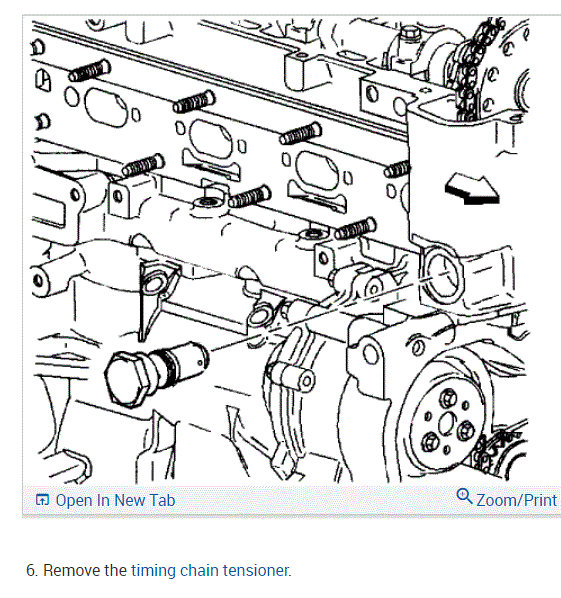 Open In New Tab

Zoom/Print

6. Remove the timing chain tensioner.