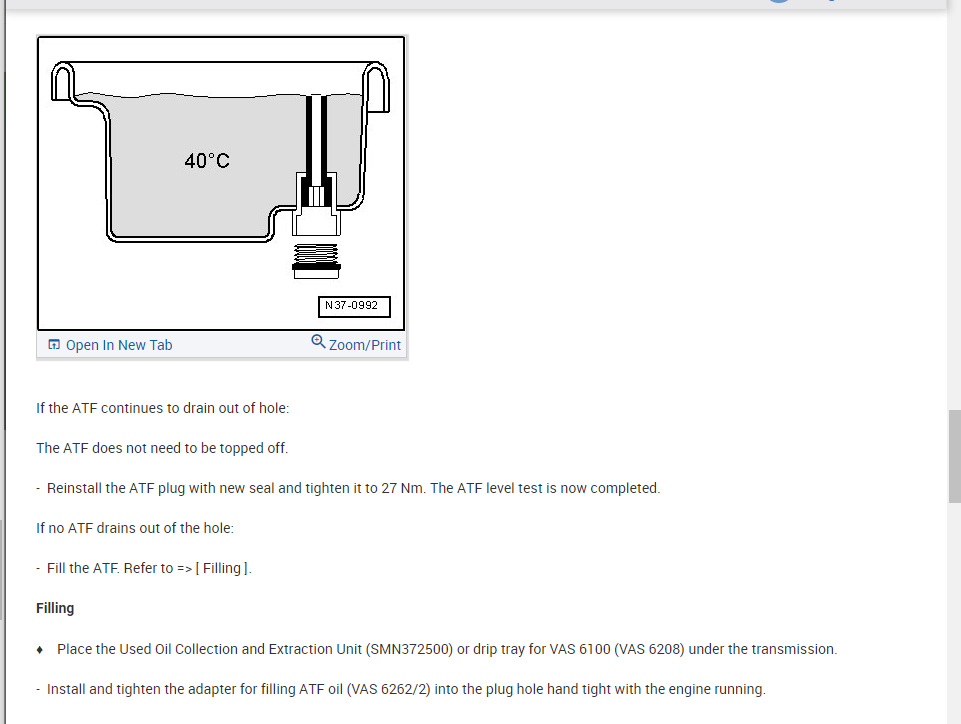 40°C

N37-0992

Open In New Tab

Zoom/Print

If the ATF continues to drain out of hole:

The ATF does not need to be topped off.

- Reinstall the ATF plug with new seal and tighten it to 27 Nm. The ATF level test is now completed.

If no ATF drains out of the hole:

- Fill the ATF. Refer to => [ Filling ].

Filling

♦ Place the Used Oil Collection and Extraction Unit (SMN372500) or drip tray for VAS 6100 (VAS 6208) under the transmission.

- Install and tighten the adapter for filling ATF oil (VAS 6262/2) into the plug hole hand tight with the engine running.