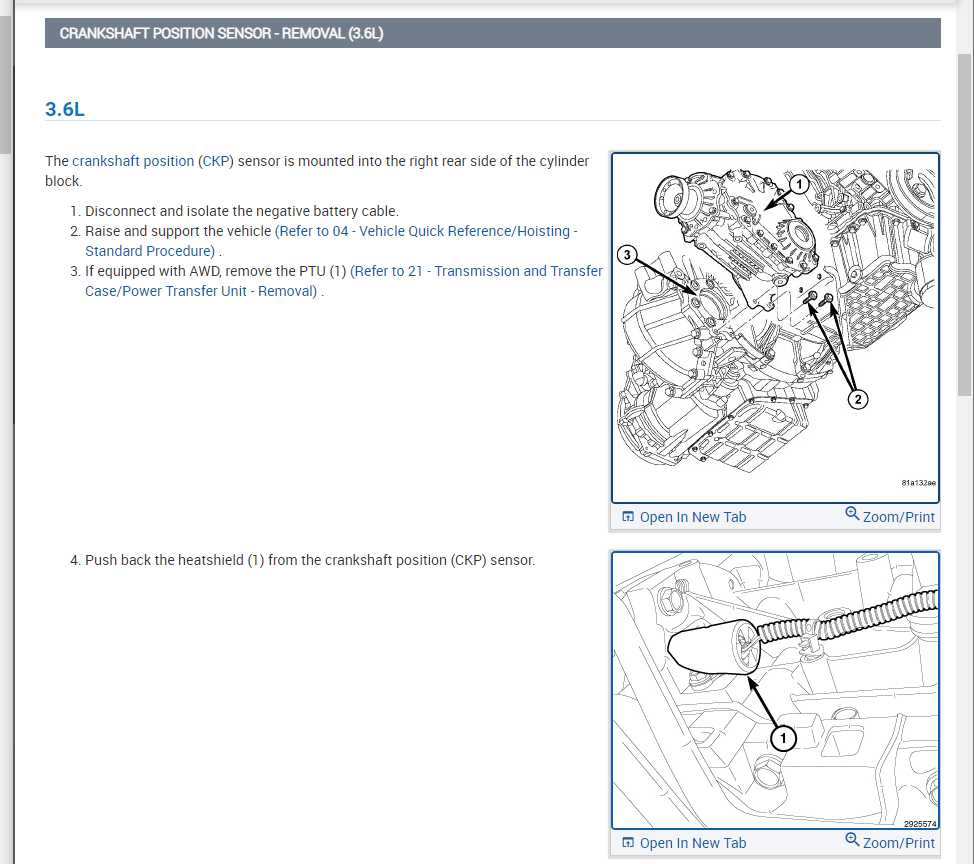 CRANKSHAFT POSITION SENSOR - REMOVAL (3.6L)

3.6L

The crankshaft position (CKP) sensor is mounted into the right rear side of the cylinder block.

1. Disconnect and isolate the negative battery cable.
2. Raise and support the vehicle (Refer to 04 - Vehicle Quick Reference/Hoisting - Standard Procedure) .
3. If equipped with AWD, remove the PTU (1) (Refer to 21 - Transmission and Transfer Case/Power Transfer Unit - Removal) .

1
3
2
81a132ae

Open In New Tab
Zoom/Print

4. Push back the heatshield (1) from the crankshaft position (CKP) sensor.

1
2925574

Open In New Tab
Zoom/Print