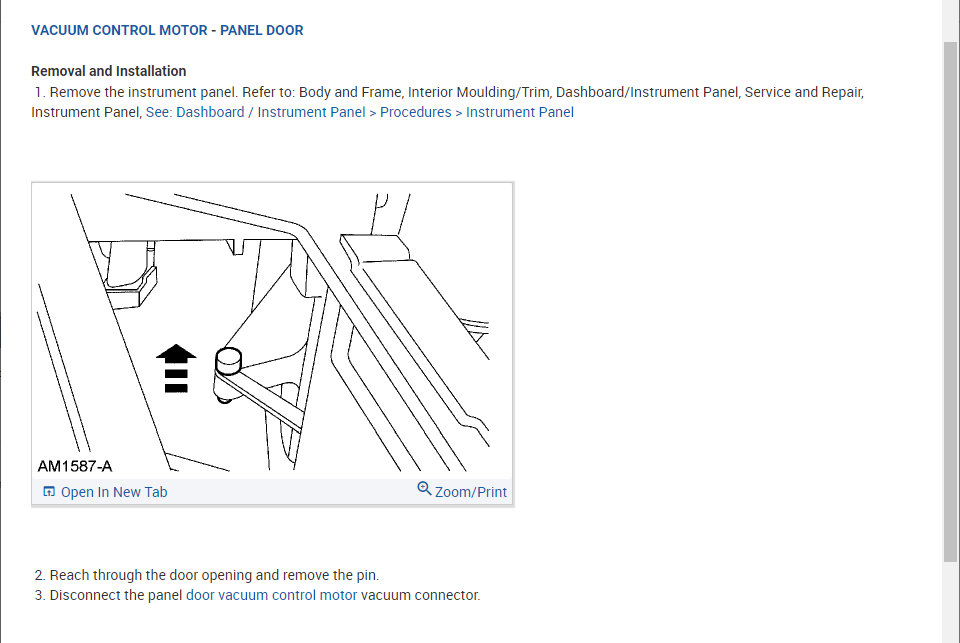 VACUUM CONTROL MOTOR - PANEL DOOR

Removal and Installation

1. Remove the instrument panel. Refer to: Body and Frame, Interior Moulding/Trim, Dashboard/Instrument Panel, Service and Repair, Instrument Panel, See: Dashboard / Instrument Panel > Procedures > Instrument Panel

AM1587-A

Open In New Tab

Zoom/Print

2. Reach through the door opening and remove the pin.

3. Disconnect the panel door vacuum control motor vacuum connector.