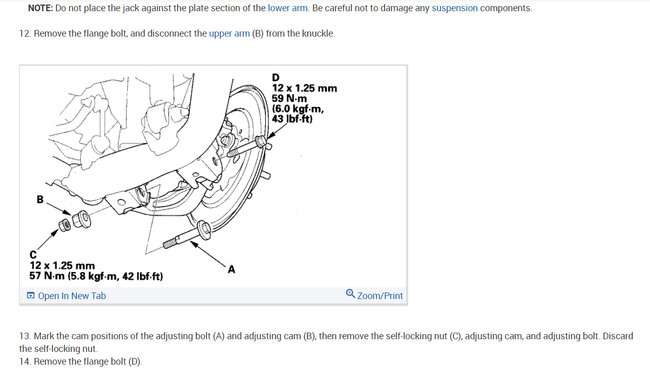 NOTE: Do not place the jack against the plate section of the lower arm. Be careful not to damage any suspension components.

12. Remove the flange bolt, and disconnect the upper arm (B) from the knuckle.

D
12 x 1.25 mm
59 N·m
(6.0 kgf·m,
43 lbf·ft)

B

C
12 x 1.25 mm
57 N·m (5.8 kgf·m, 42 lbf·ft)

A

Open In New Tab
Zoom/Print

13. Mark the cam positions of the adjusting bolt (A) and adjusting cam (B), then remove the self-locking nut (C), adjusting cam, and adjusting bolt. Discard the self-locking nut.
14. Remove the flange bolt (D).