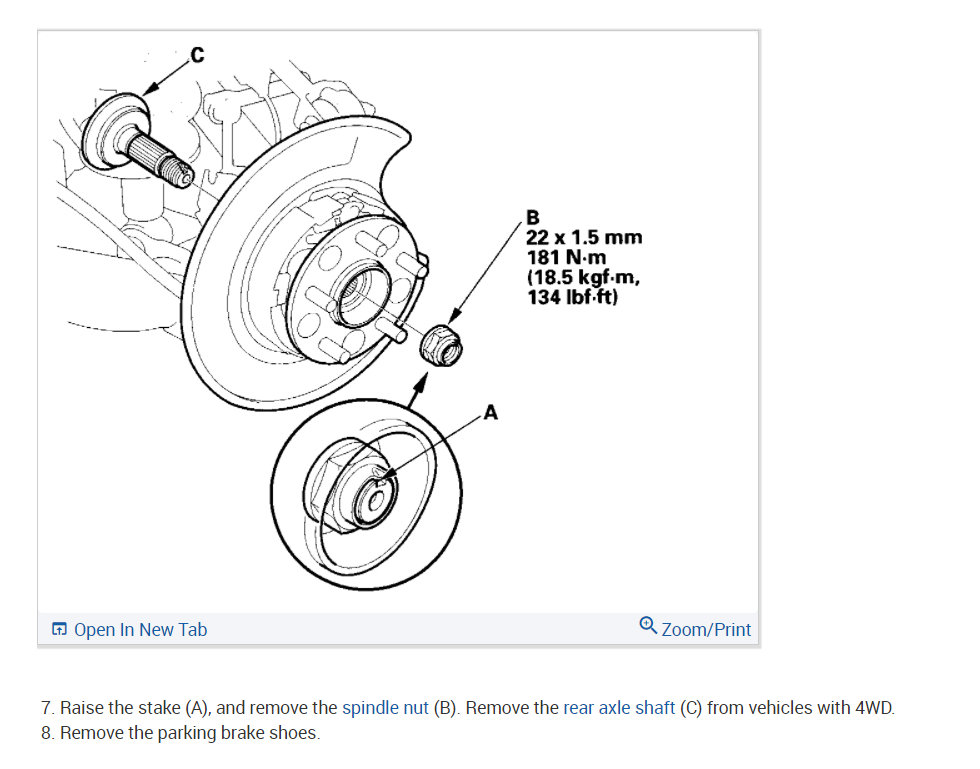 C

B
22 x 1.5 mm
181 N·m
(18.5 kgf·m,
134 lbf·ft)

A

Open In New Tab

Zoom/Print

7. Raise the stake (A), and remove the spindle nut (B). Remove the rear axle shaft (C) from vehicles with 4WD.
8. Remove the parking brake shoes.