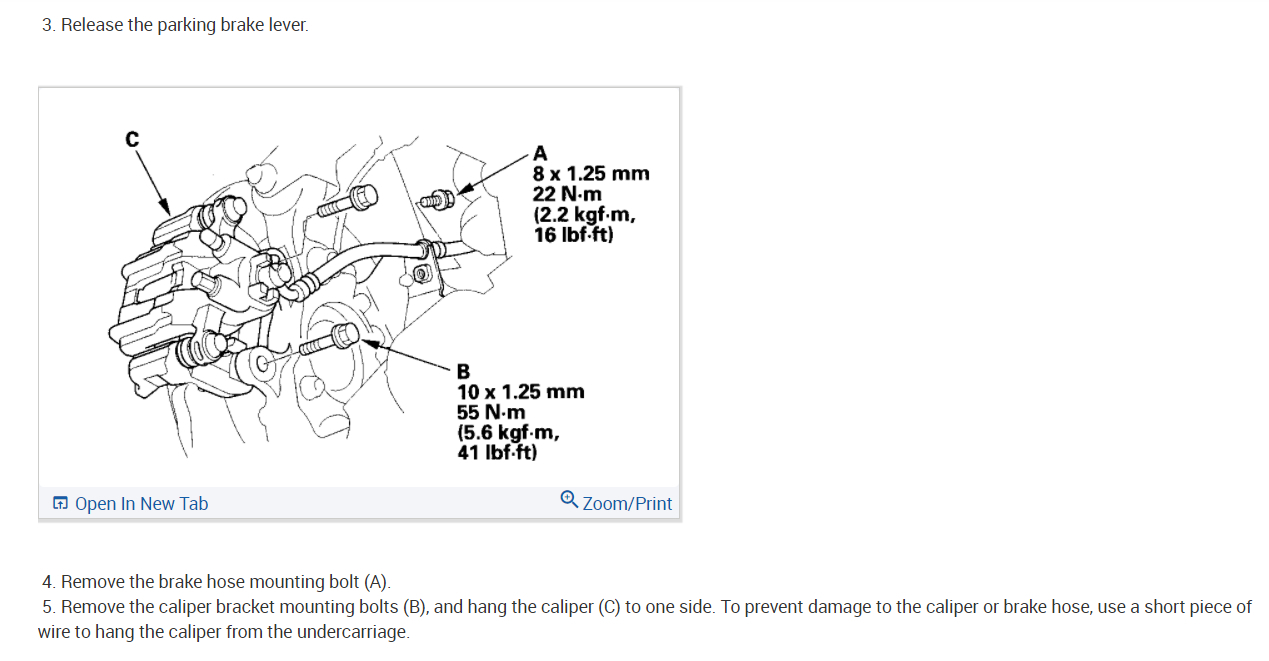 3. Release the parking brake lever.

C

A
8 x 1.25 mm
22 N·m
(2.2 kgf·m,
16 lbf·ft)

B
10 x 1.25 mm
55 N·m
(5.6 kgf·m,
41 lbf·ft)

Open In New Tab

Zoom/Print

4. Remove the brake hose mounting bolt (A).
5. Remove the caliper bracket mounting bolts (B), and hang the caliper (C) to one side. To prevent damage to the caliper or brake hose, use a short piece of wire to hang the caliper from the undercarriage.