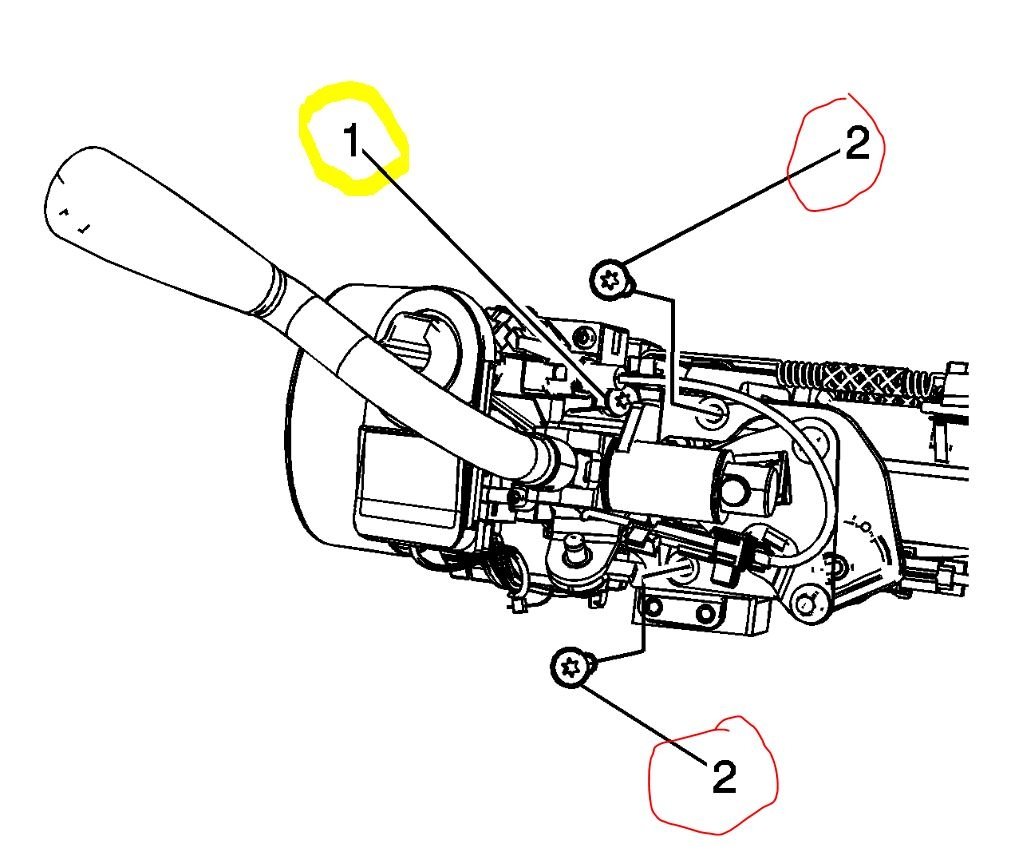 1
2
2