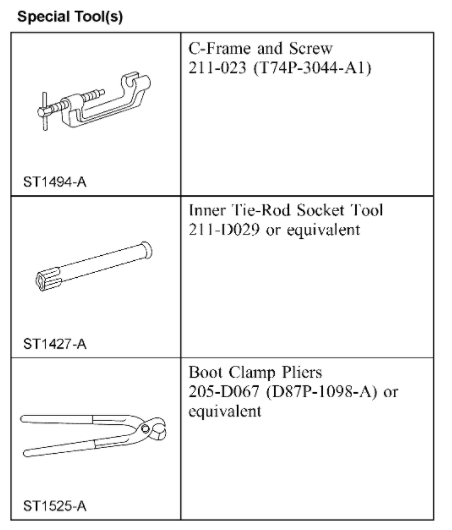 Special Tool(s)

| | |
|---|---|
| ST1494-A | C-Frame and Screw 211-023 (T74P-3044-A1) |
| ST1427-A | Inner Tie-Rod Socket Tool 211-D029 or equivalent |
| ST1525-A | Boot Clamp Pliers 205-D067 (D87P-1098-A) or equivalent |