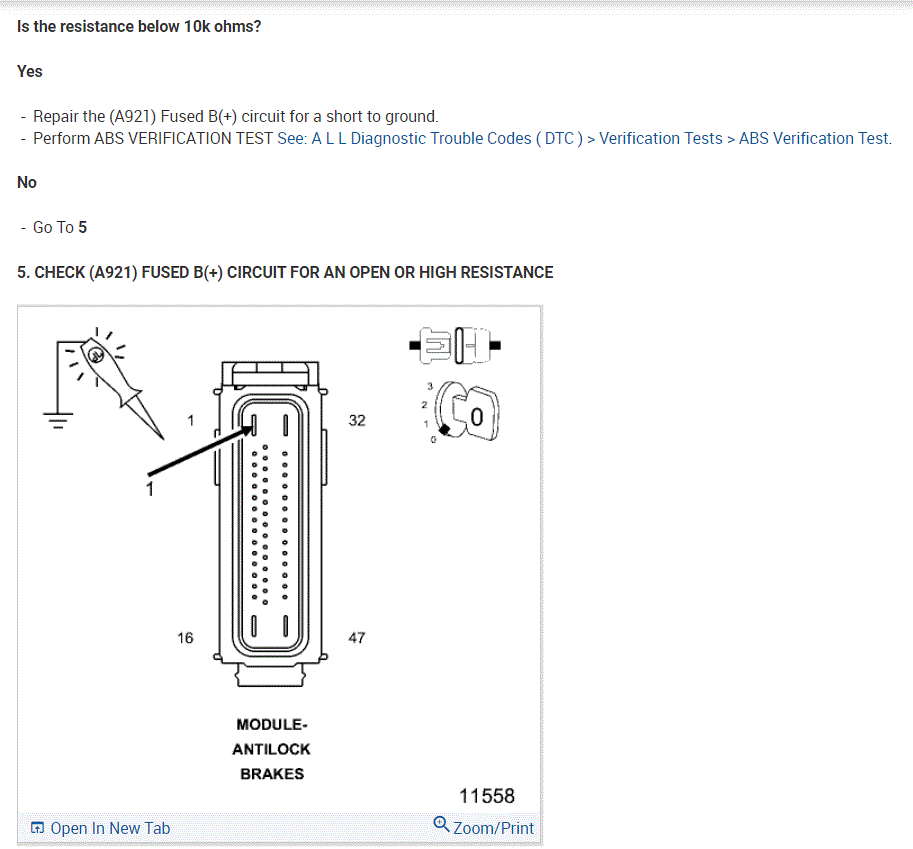 Is the resistance below 10k ohms?

Yes

- Repair the (A921) Fused B(+) circuit for a short to ground.
- Perform ABS VERIFICATION TEST See: A L L Diagnostic Trouble Codes ( DTC ) > Verification Tests > ABS Verification Test.

No

- Go To 5

5. CHECK (A921) FUSED B(+) CIRCUIT FOR AN OPEN OR HIGH RESISTANCE

1
32
1
16
47
3
2
1
0
0

MODULE-
ANTILOCK
BRAKES

11558

Open In New Tab
Zoom/Print