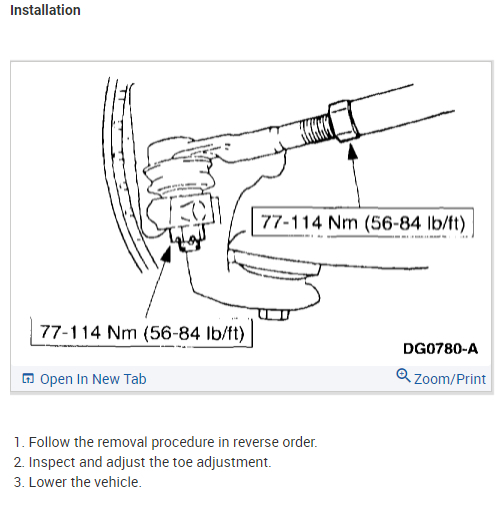 Installation

77-114 Nm (56-84 lb/ft)

77-114 Nm (56-84 lb/ft)

DG0780-A

Open In New Tab

Zoom/Print

1. Follow the removal procedure in reverse order.
2. Inspect and adjust the toe adjustment.
3. Lower the vehicle.