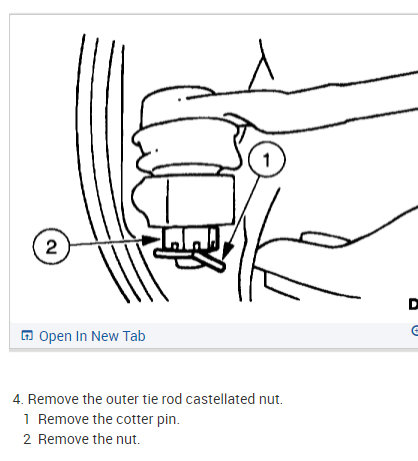 1

2

D

Open In New Tab

4. Remove the outer tie rod castellated nut.
1 Remove the cotter pin.
2 Remove the nut.