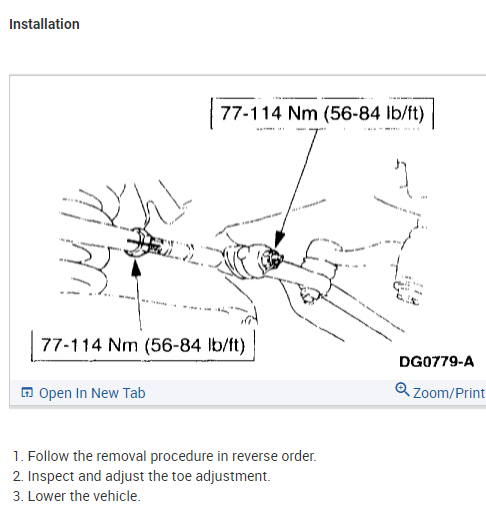 Installation

77-114 Nm (56-84 lb/ft)

77-114 Nm (56-84 lb/ft)

DG0779-A

Open In New Tab

Zoom/Print

1. Follow the removal procedure in reverse order.
2. Inspect and adjust the toe adjustment.
3. Lower the vehicle.