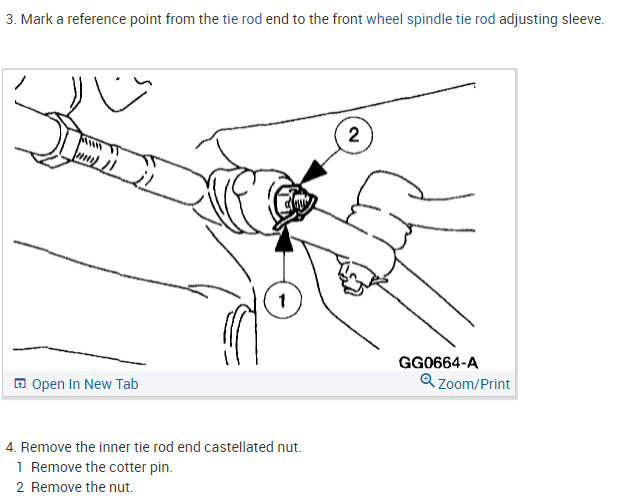 3. Mark a reference point from the tie rod end to the front wheel spindle tie rod adjusting sleeve.

2

1

GG0664-A

Open In New Tab

Zoom/Print

4. Remove the inner tie rod end castellated nut.

1 Remove the cotter pin.

2 Remove the nut.