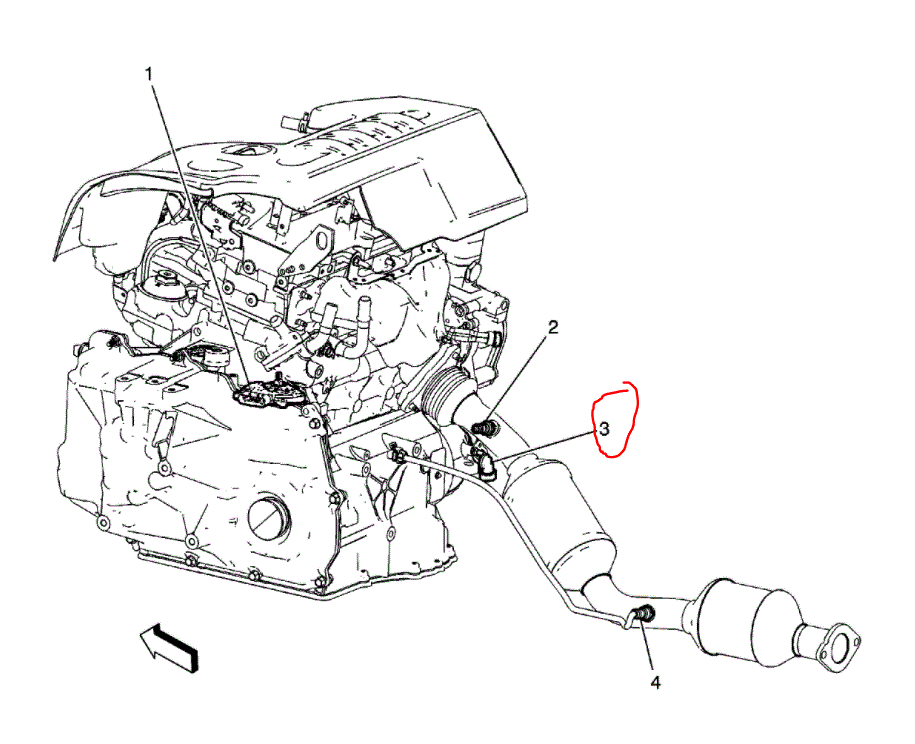 1
2
3
4