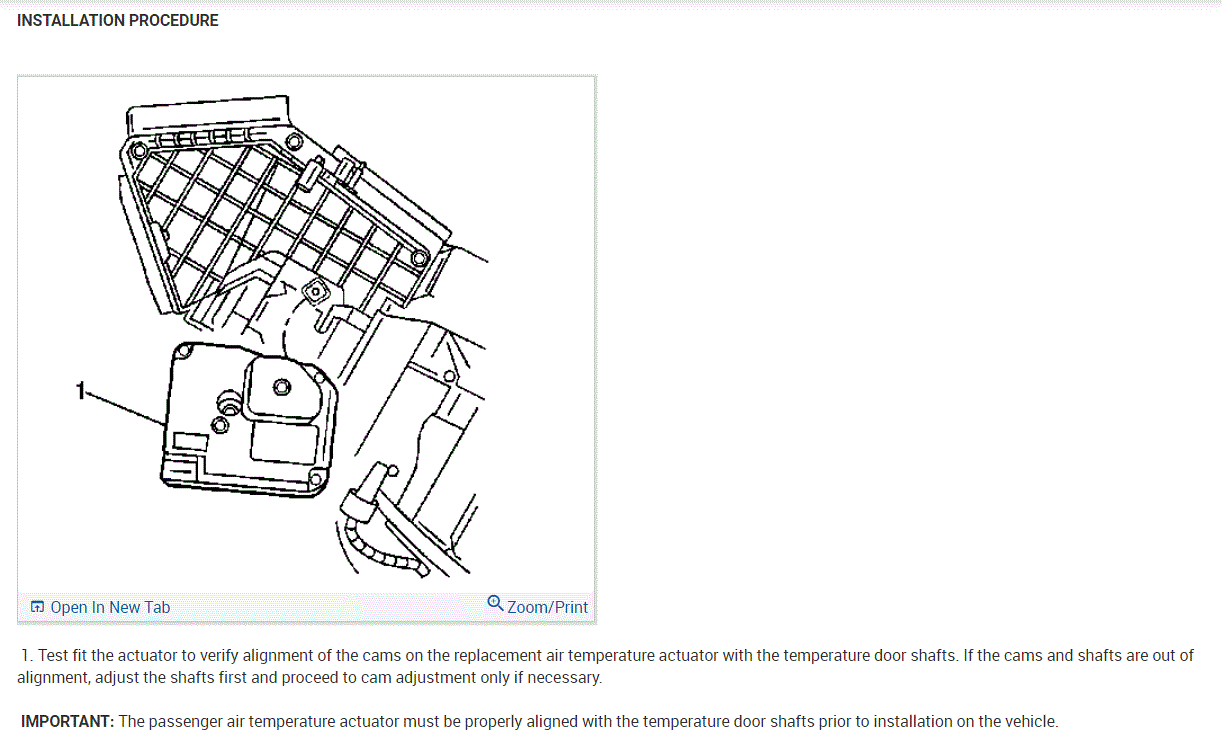 INSTALLATION PROCEDURE

1

Open In New Tab

Zoom/Print

1. Test fit the actuator to verify alignment of the cams on the replacement air temperature actuator with the temperature door shafts. If the cams and shafts are out of alignment, adjust the shafts first and proceed to cam adjustment only if necessary.

IMPORTANT: The passenger air temperature actuator must be properly aligned with the temperature door shafts prior to installation on the vehicle.