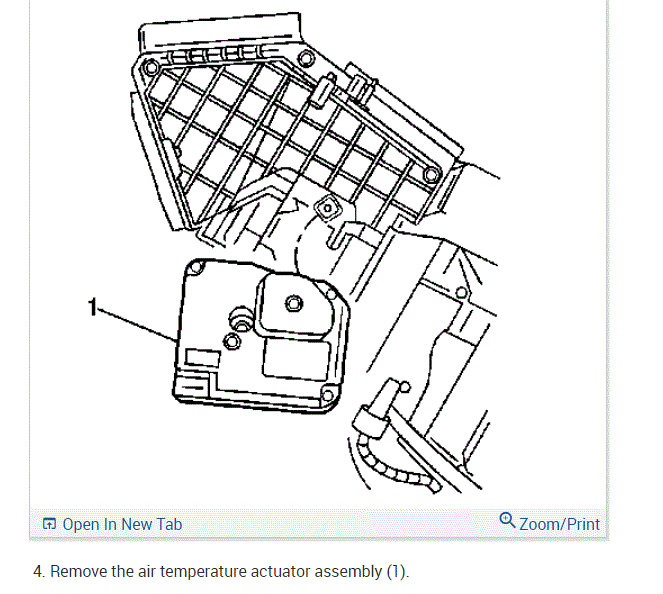 1

Open In New Tab

Zoom/Print

4. Remove the air temperature actuator assembly (1).