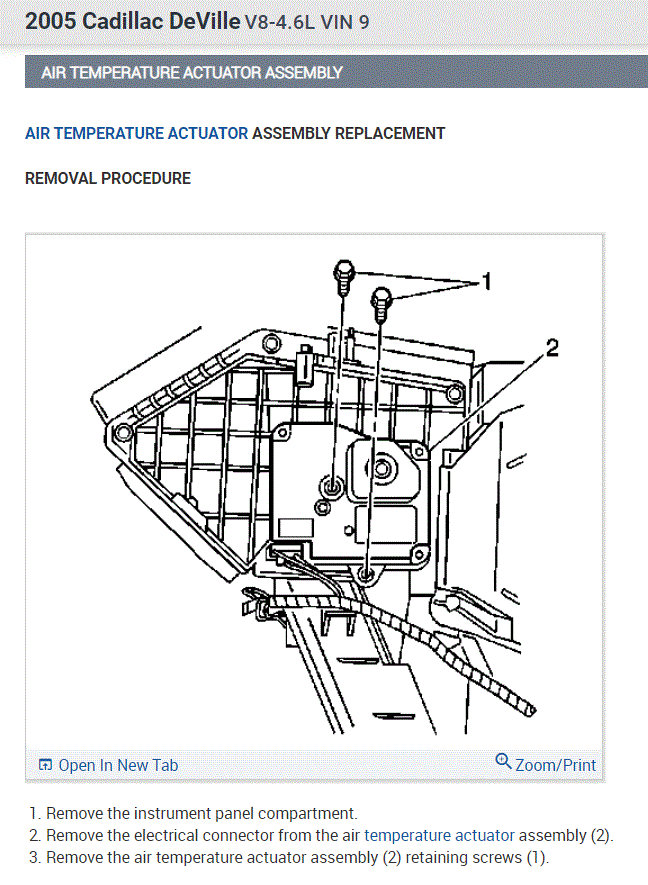 2005 Cadillac DeVille V8-4.6L VIN 9

AIR TEMPERATURE ACTUATOR ASSEMBLY

AIR TEMPERATURE ACTUATOR ASSEMBLY REPLACEMENT

REMOVAL PROCEDURE

1

2

Open In New Tab

Zoom/Print

1. Remove the instrument panel compartment.
2. Remove the electrical connector from the air temperature actuator assembly (2).
3. Remove the air temperature actuator assembly (2) retaining screws (1).