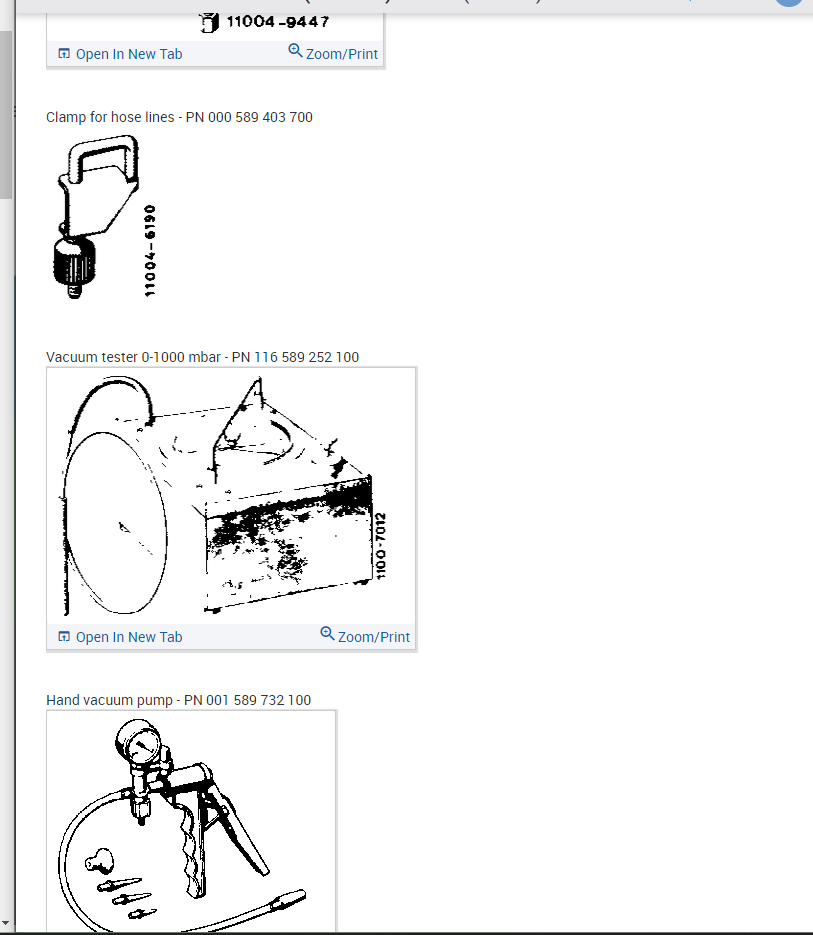 11004-9447

Open In New Tab Zoom/Print

Clamp for hose lines - PN 000 589 403 700

11004-6190

Vacuum tester 0-1000 mbar - PN 116 589 252 100

1100-7012

Open In New Tab Zoom/Print

Hand vacuum pump - PN 001 589 732 100