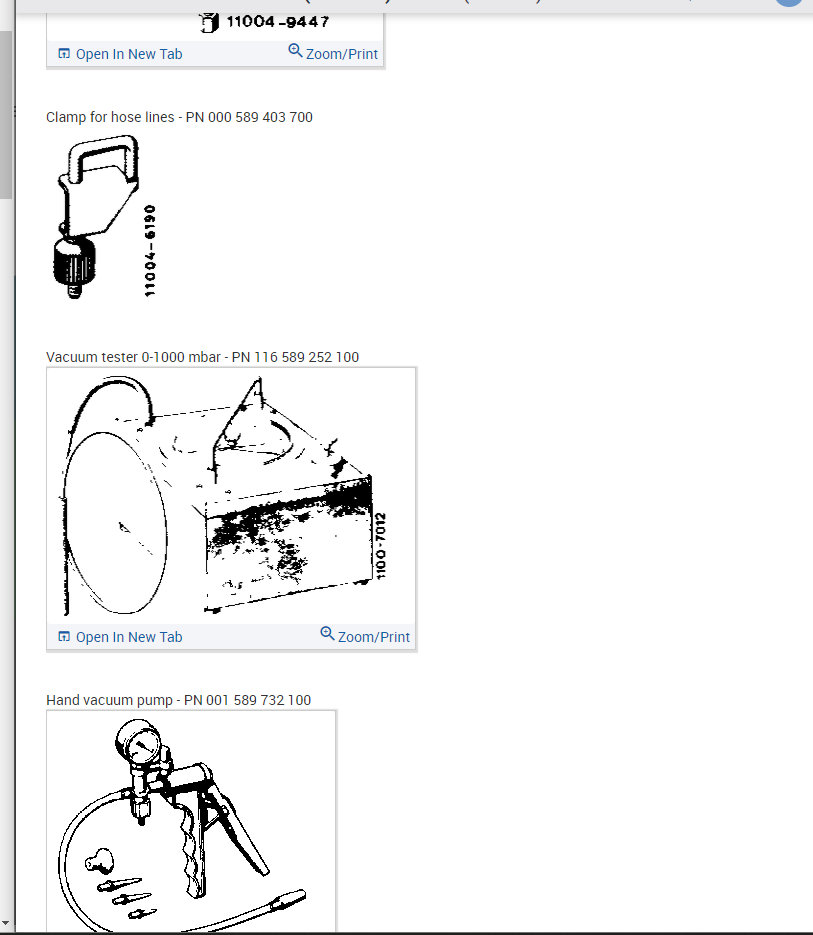 11004-9447

Open In New Tab Zoom/Print

Clamp for hose lines - PN 000 589 403 700

11004-6190

Vacuum tester 0-1000 mbar - PN 116 589 252 100

1100-7012

Open In New Tab Zoom/Print

Hand vacuum pump - PN 001 589 732 100