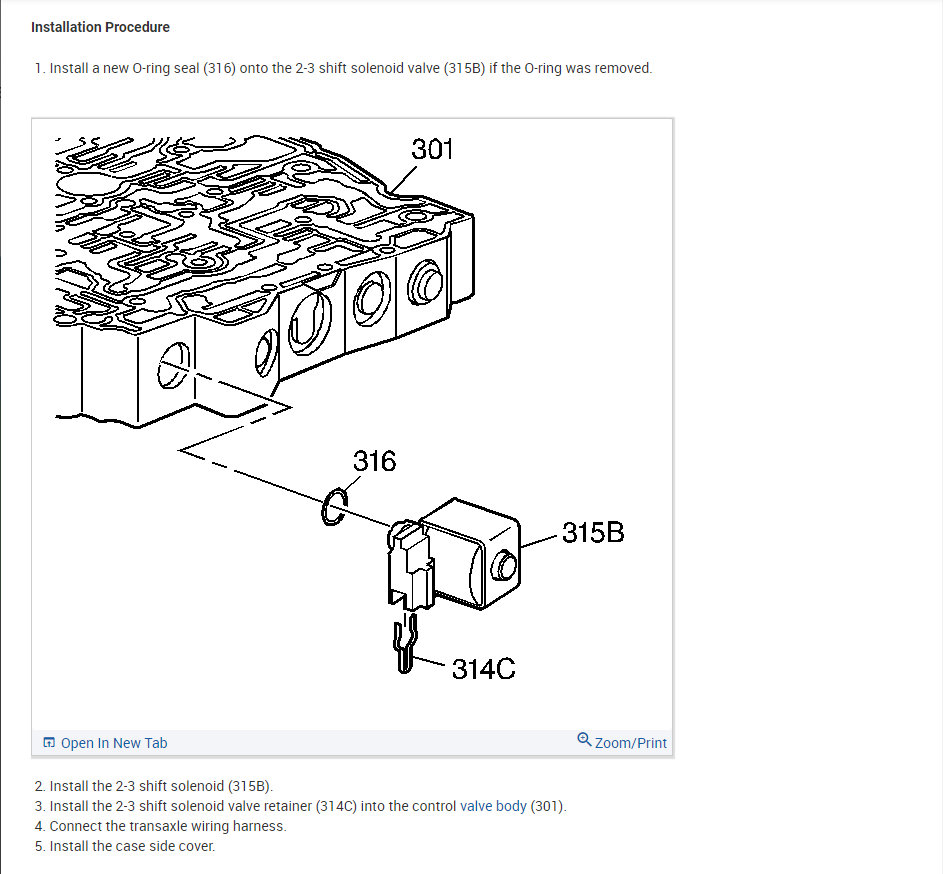 Installation Procedure

1. Install a new O-ring seal (316) onto the 2-3 shift solenoid valve (315B) if the O-ring was removed.

301

316

315B

314C

Open In New Tab

Zoom/Print

2. Install the 2-3 shift solenoid (315B).
3. Install the 2-3 shift solenoid valve retainer (314C) into the control valve body (301).
4. Connect the transaxle wiring harness.
5. Install the case side cover.