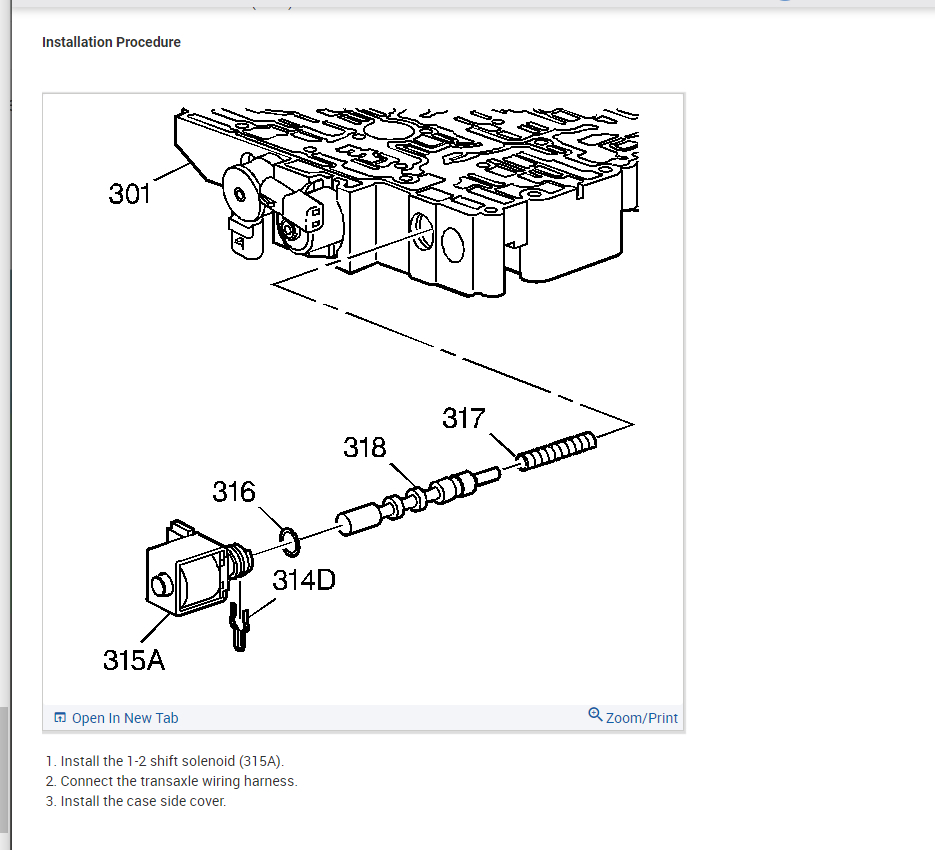 Installation Procedure

301

317

318

316

314D

315A

Open In New Tab

Zoom/Print

1. Install the 1-2 shift solenoid (315A).
2. Connect the transaxle wiring harness.
3. Install the case side cover.