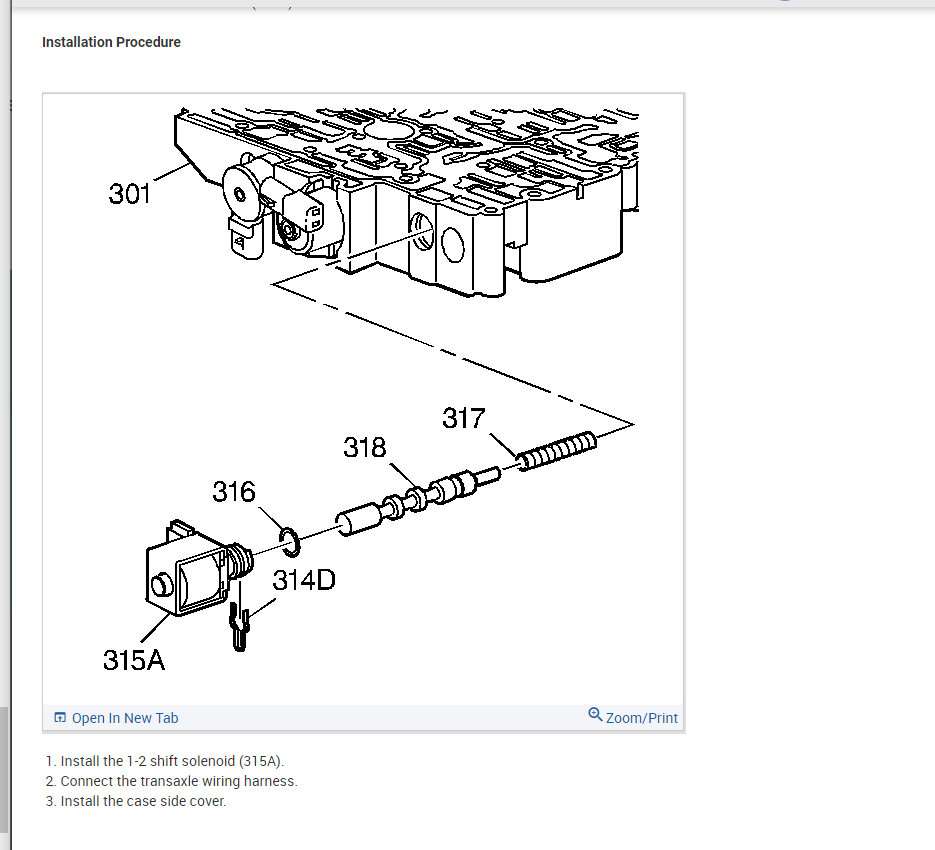 Installation Procedure

301

317

318

316

314D

315A

Open In New Tab

Zoom/Print

1. Install the 1-2 shift solenoid (315A).
2. Connect the transaxle wiring harness.
3. Install the case side cover.