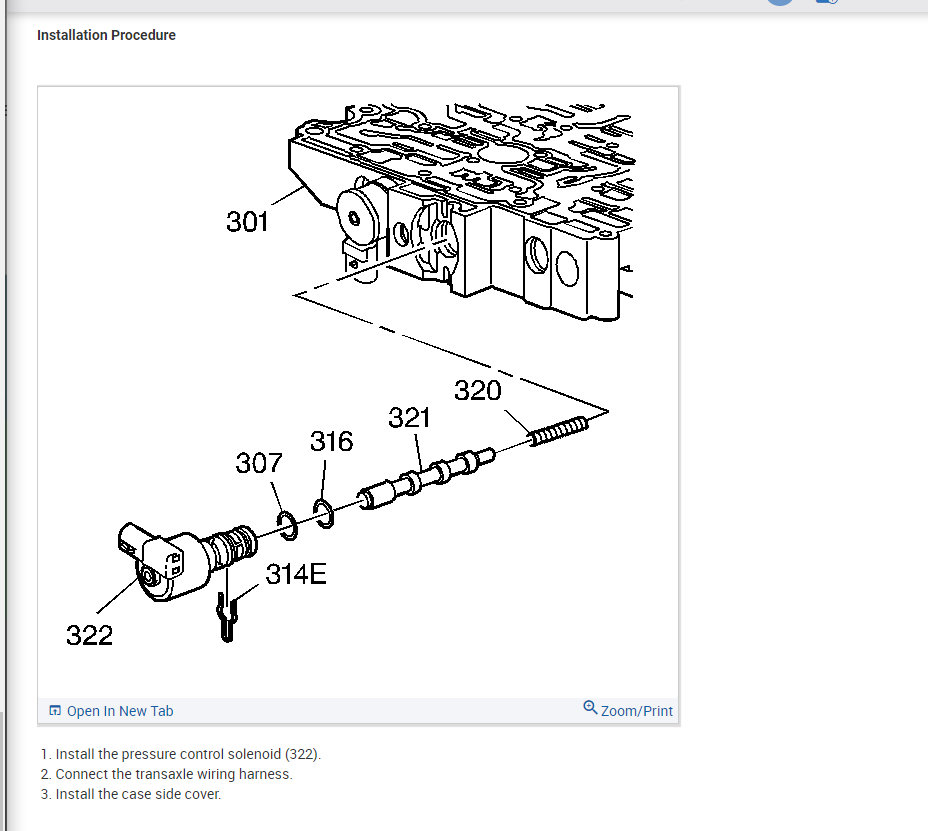 Installation Procedure

301

320

321

316

307

314E

322

Open In New Tab

Zoom/Print

1. Install the pressure control solenoid (322).
2. Connect the transaxle wiring harness.
3. Install the case side cover.