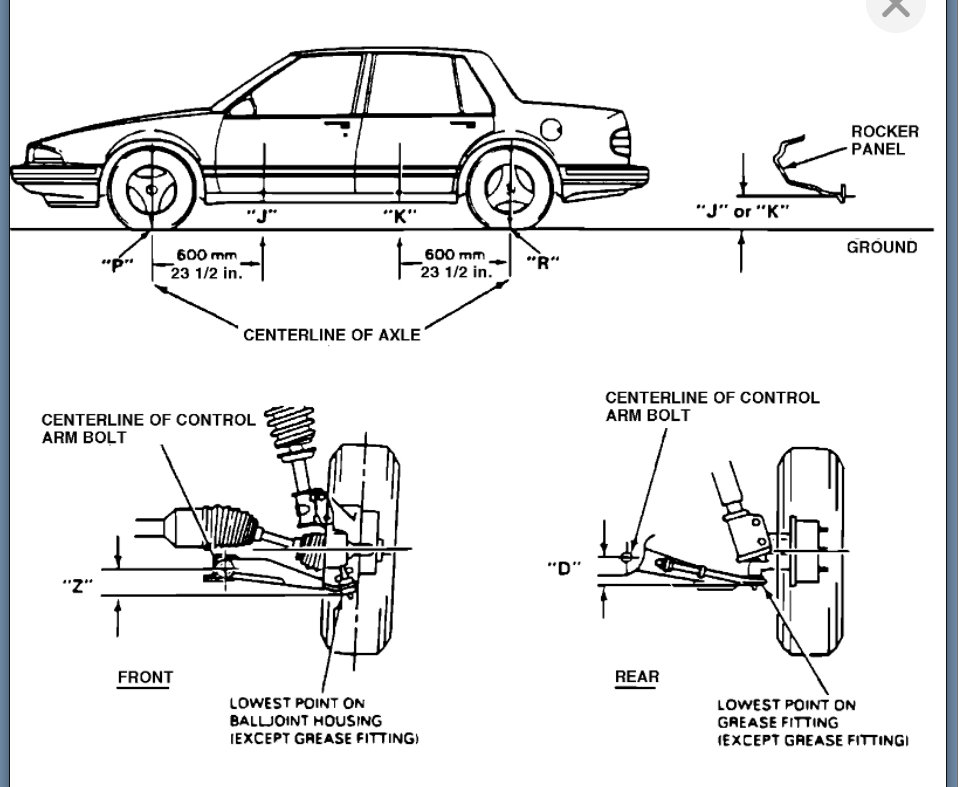 ROCKER PANEL

"J"

"K"

"J" or "K"

GROUND

"P"

600 mm
23 1/2 in.

600 mm
23 1/2 in.

"R"

CENTERLINE OF AXLE

CENTERLINE OF CONTROL ARM BOLT

"Z"

FRONT

LOWEST POINT ON BALLJOINT HOUSING (EXCEPT GREASE FITTING)

CENTERLINE OF CONTROL ARM BOLT

"D"

REAR

LOWEST POINT ON GREASE FITTING (EXCEPT GREASE FITTING)