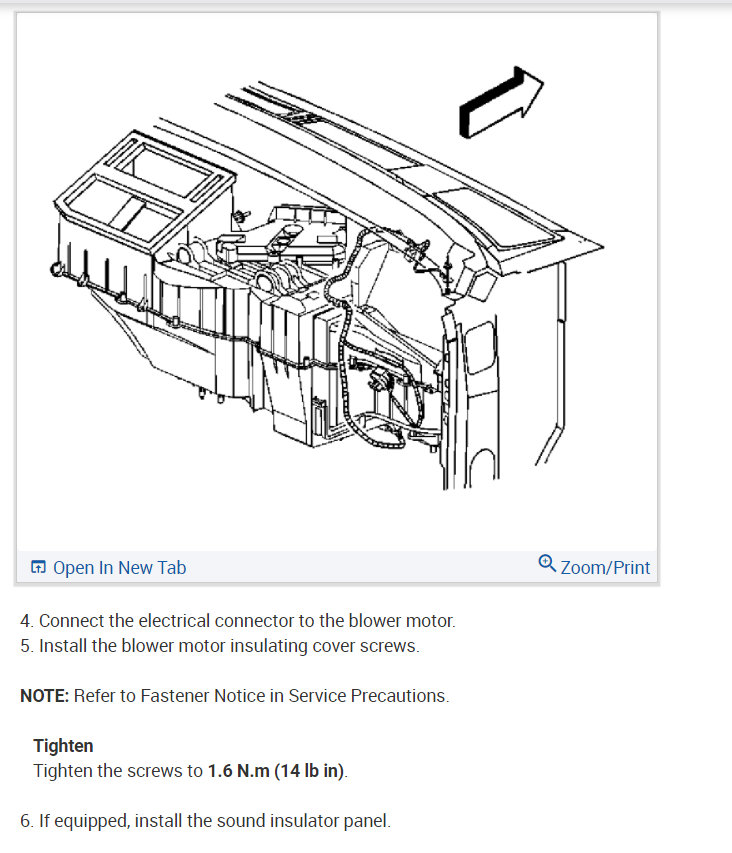 Open In New Tab

Zoom/Print

4. Connect the electrical connector to the blower motor.
5. Install the blower motor insulating cover screws.

NOTE: Refer to Fastener Notice in Service Precautions.

Tighten
Tighten the screws to 1.6 N.m (14 lb in).

6. If equipped, install the sound insulator panel.