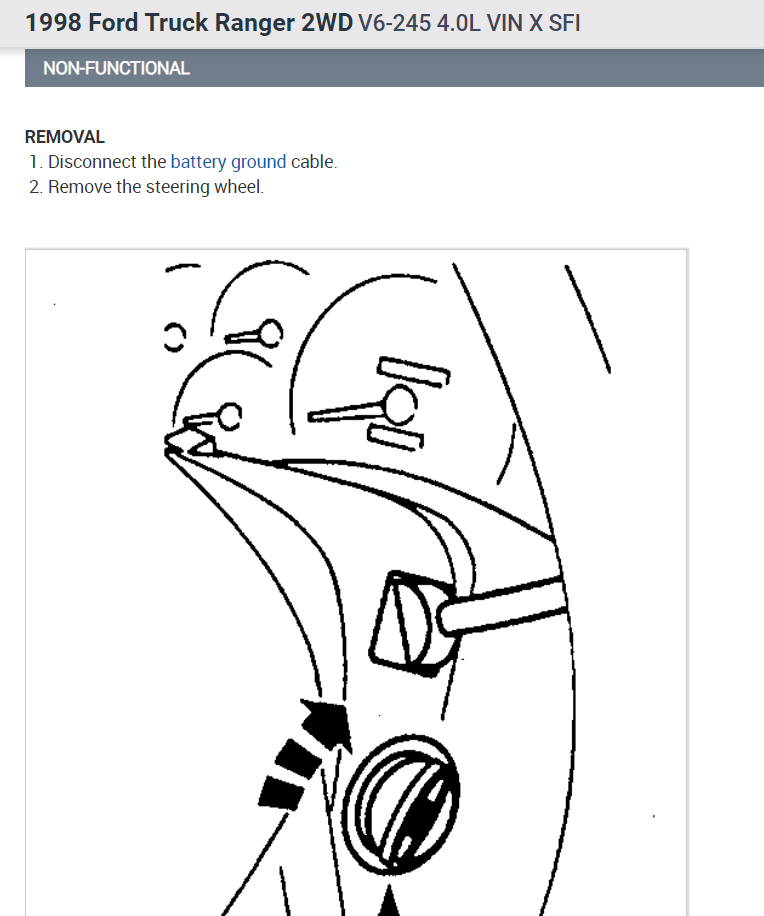 1998 Ford Truck Ranger 2WD V6-245 4.0L VIN X SFI

NON-FUNCTIONAL

REMOVAL
1. Disconnect the battery ground cable.
2. Remove the steering wheel.