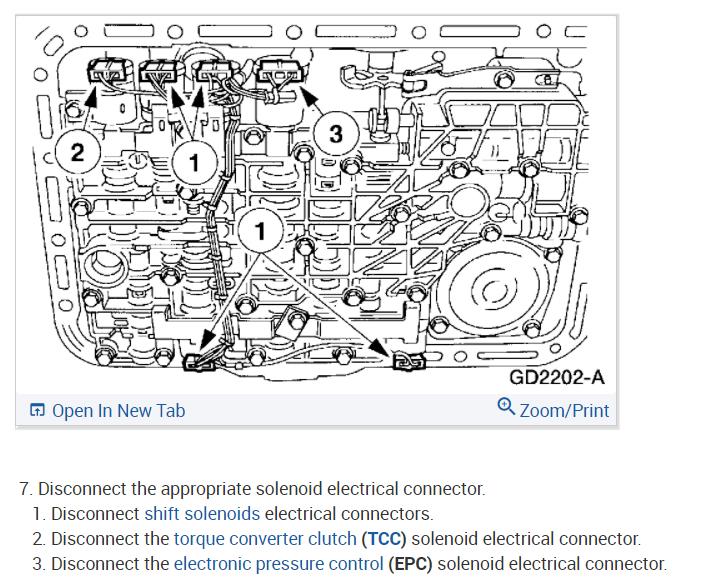 2
1
3
1
GD2202-A

Open In New Tab
Zoom/Print

7. Disconnect the appropriate solenoid electrical connector.
1. Disconnect shift solenoids electrical connectors.
2. Disconnect the torque converter clutch (TCC) solenoid electrical connector.
3. Disconnect the electronic pressure control (EPC) solenoid electrical connector.