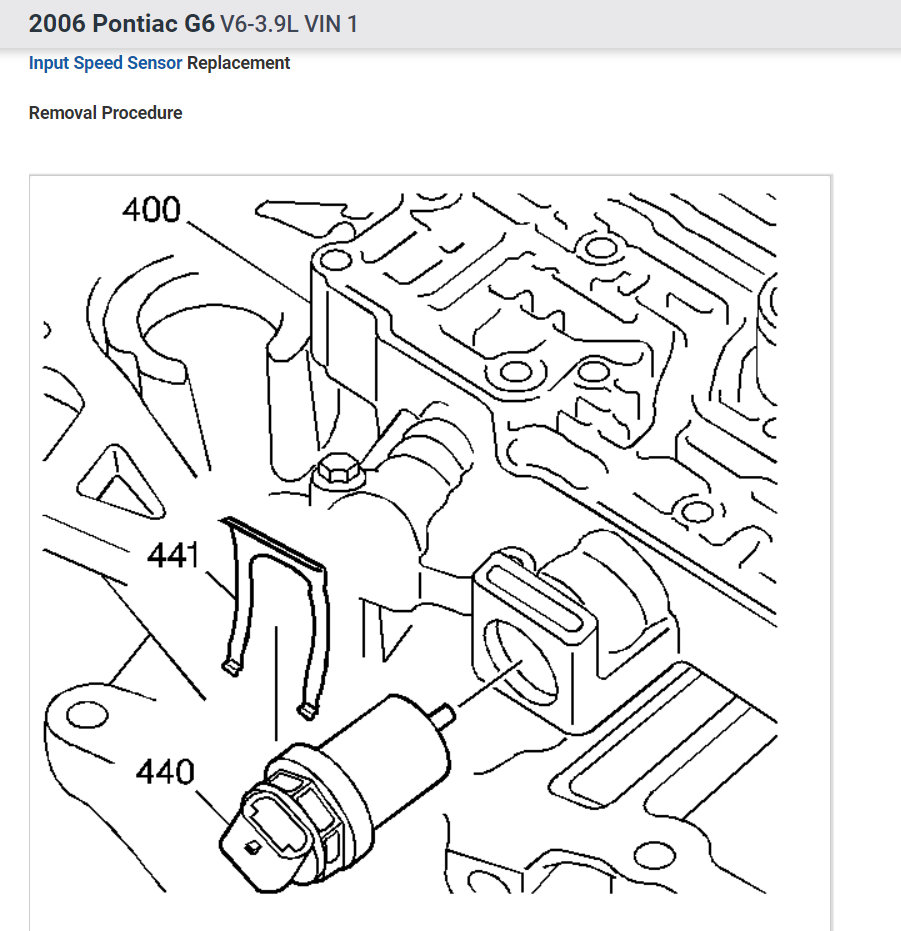 2006 Pontiac G6 V6-3.9L VIN 1

Input Speed Sensor Replacement

Removal Procedure

400

441

440