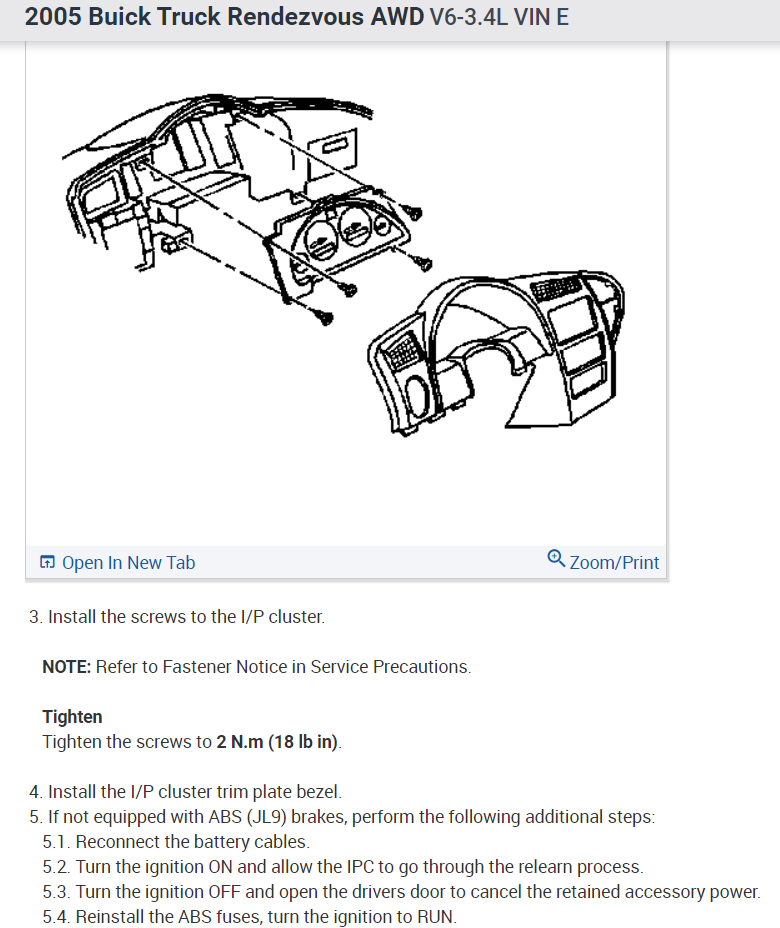 2005 Buick Truck Rendezvous AWD V6-3.4L VIN E

Open In New Tab

Zoom/Print

3. Install the screws to the I/P cluster.

NOTE: Refer to Fastener Notice in Service Precautions.

Tighten
Tighten the screws to 2 N.m (18 lb in).

4. Install the I/P cluster trim plate bezel.
5. If not equipped with ABS (JL9) brakes, perform the following additional steps:
5.1. Reconnect the battery cables.
5.2. Turn the ignition ON and allow the IPC to go through the relearn process.
5.3. Turn the ignition OFF and open the drivers door to cancel the retained accessory power.
5.4. Reinstall the ABS fuses, turn the ignition to RUN.