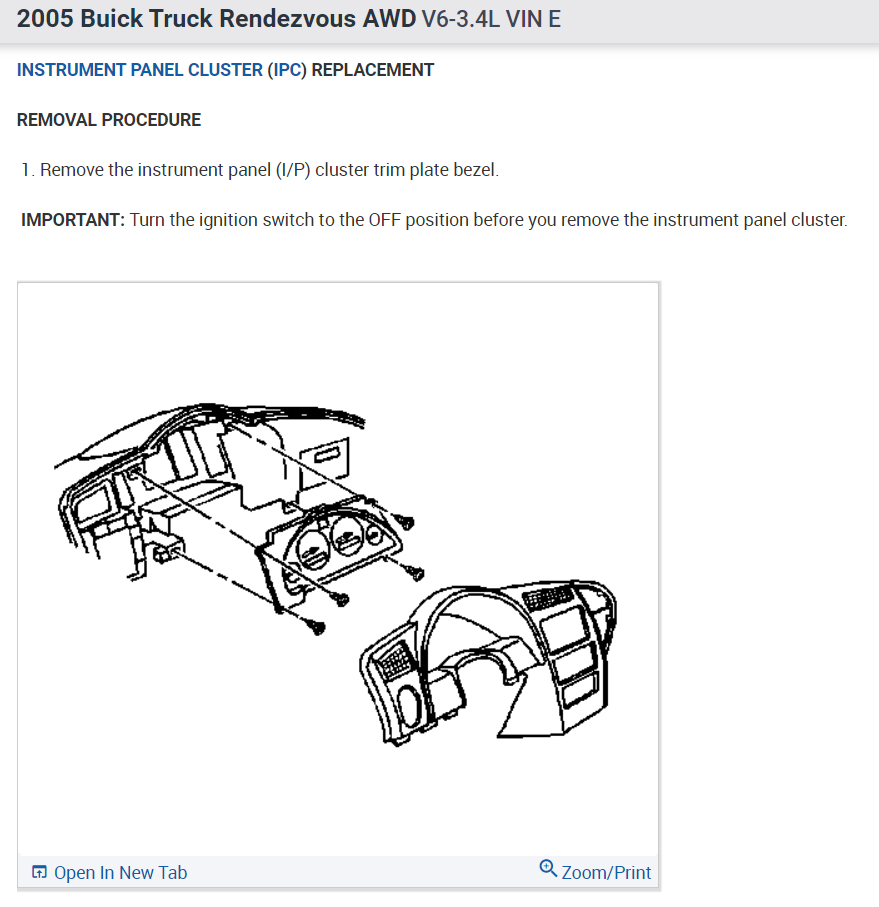 2005 Buick Truck Rendezvous AWD V6-3.4L VIN E

INSTRUMENT PANEL CLUSTER (IPC) REPLACEMENT

REMOVAL PROCEDURE

1. Remove the instrument panel (I/P) cluster trim plate bezel.

IMPORTANT: Turn the ignition switch to the OFF position before you remove the instrument panel cluster.

Open In New Tab

Zoom/Print