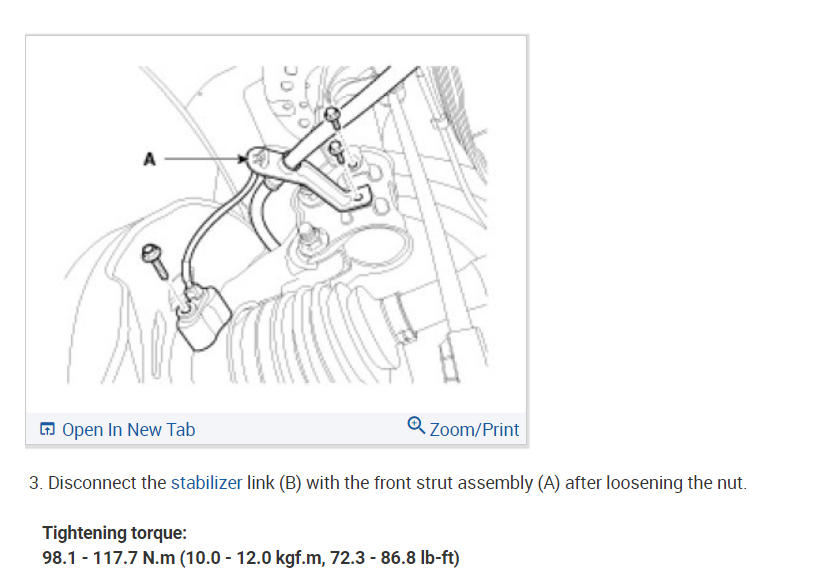 A

Open In New Tab

Zoom/Print

3. Disconnect the stabilizer link (B) with the front strut assembly (A) after loosening the nut.

Tightening torque:
98.1 - 117.7 N.m (10.0 - 12.0 kgf.m, 72.3 - 86.8 lb-ft)