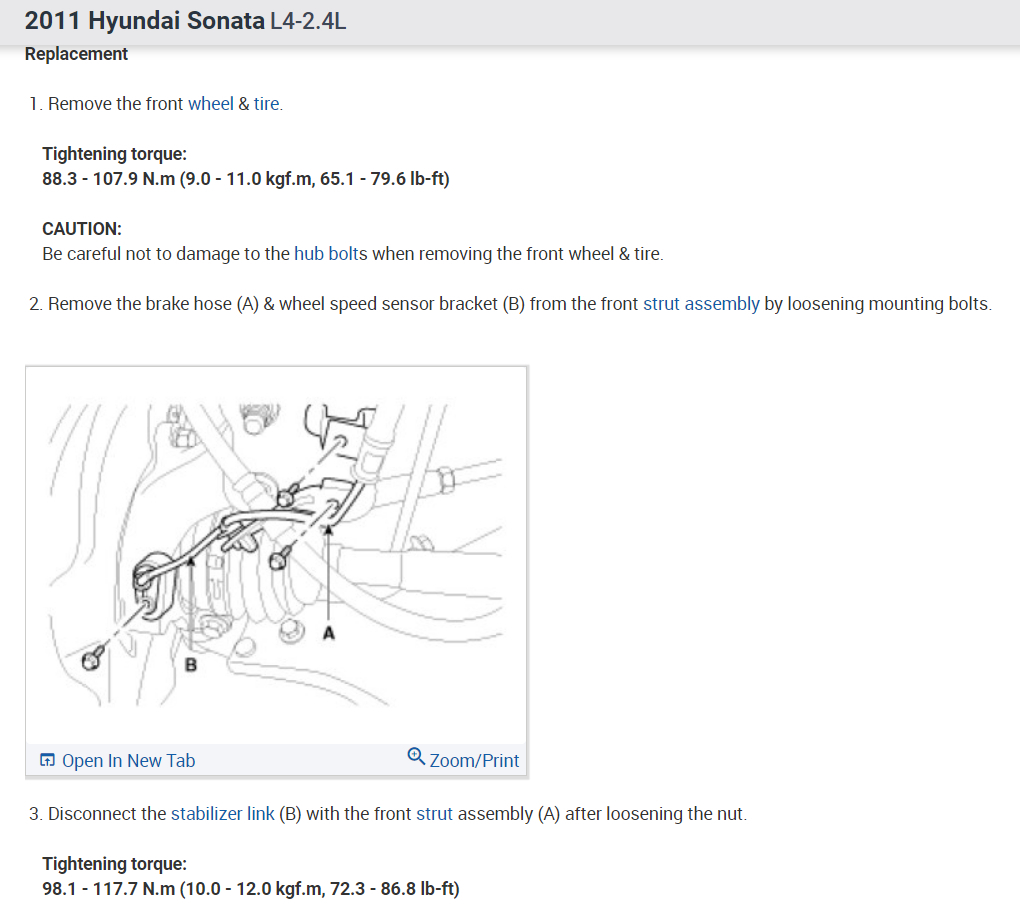 2011 Hyundai Sonata L4-2.4L
Replacement

1. Remove the front wheel & tire.

Tightening torque:
88.3 - 107.9 N.m (9.0 - 11.0 kgf.m, 65.1 - 79.6 lb-ft)

CAUTION:
Be careful not to damage to the hub bolts when removing the front wheel & tire.

2. Remove the brake hose (A) & wheel speed sensor bracket (B) from the front strut assembly by loosening mounting bolts.

A
B

Open In New Tab
Zoom/Print

3. Disconnect the stabilizer link (B) with the front strut assembly (A) after loosening the nut.

Tightening torque:
98.1 - 117.7 N.m (10.0 - 12.0 kgf.m, 72.3 - 86.8 lb-ft)