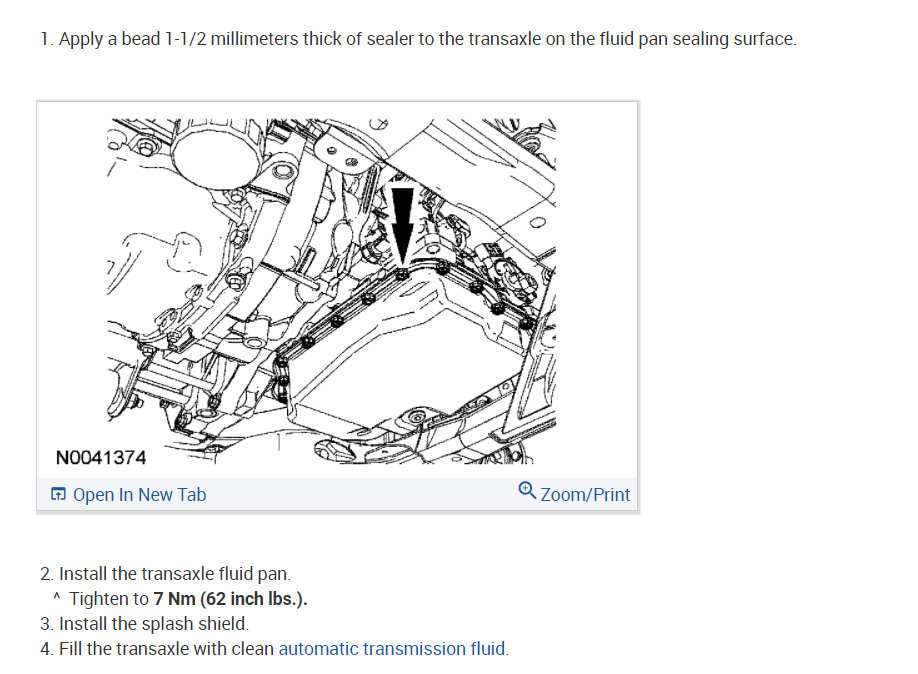 1. Apply a bead 1-1/2 millimeters thick of sealer to the transaxle on the fluid pan sealing surface.

N0041374

Open In New Tab

Zoom/Print

2. Install the transaxle fluid pan.
^ Tighten to 7 Nm (62 inch lbs.).
3. Install the splash shield.
4. Fill the transaxle with clean automatic transmission fluid.