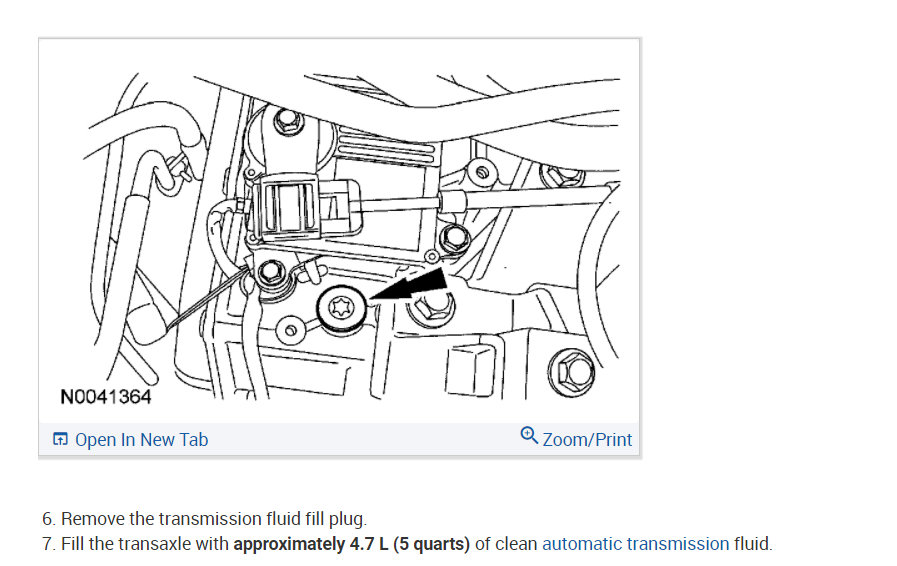 N0041364

Open In New Tab

Zoom/Print

6. Remove the transmission fluid fill plug.

7. Fill the transaxle with approximately 4.7 L (5 quarts) of clean automatic transmission fluid.