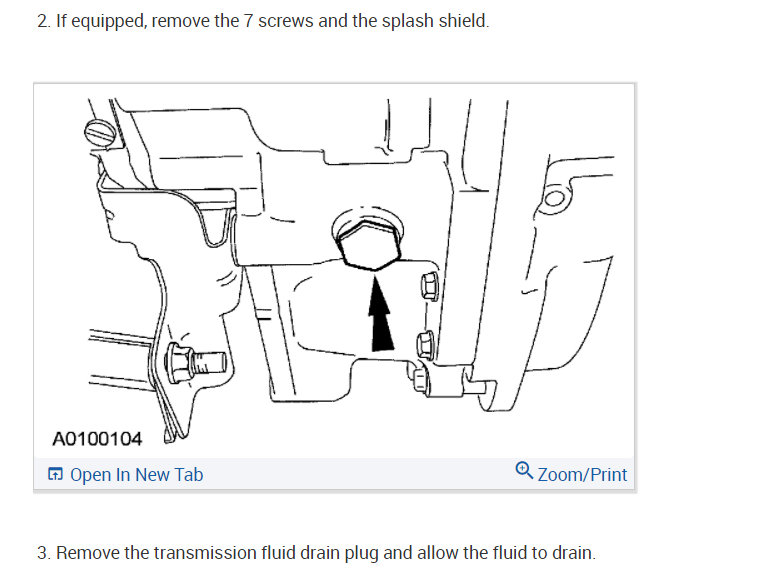 2. If equipped, remove the 7 screws and the splash shield.

A0100104

Open In New Tab

Zoom/Print

3. Remove the transmission fluid drain plug and allow the fluid to drain.