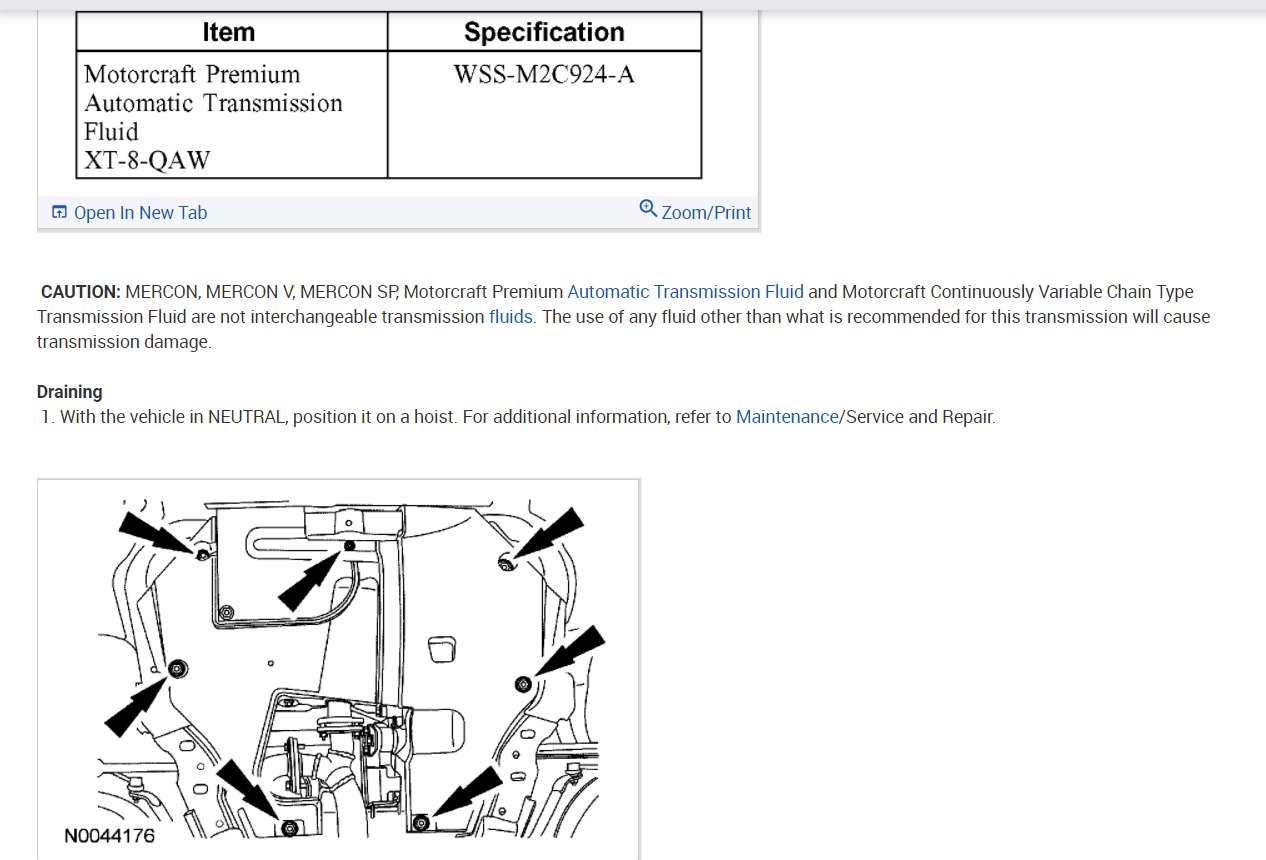 | Item | Specification |
|---|---|
| Motorcraft Premium Automatic Transmission Fluid XT-8-QAW | WSS-M2C924-A |

Open In New Tab

Zoom/Print

CAUTION: MERCON, MERCON V, MERCON SP, Motorcraft Premium Automatic Transmission Fluid and Motorcraft Continuously Variable Chain Type Transmission Fluid are not interchangeable transmission fluids. The use of any fluid other than what is recommended for this transmission will cause transmission damage.

Draining

1. With the vehicle in NEUTRAL, position it on a hoist. For additional information, refer to Maintenance/Service and Repair.

N0044176