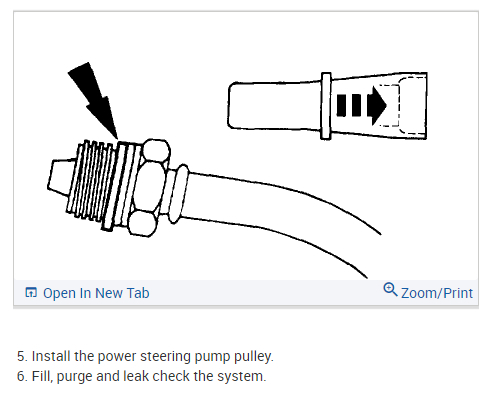 Open In New Tab

Zoom/Print

5. Install the power steering pump pulley.
6. Fill, purge and leak check the system.