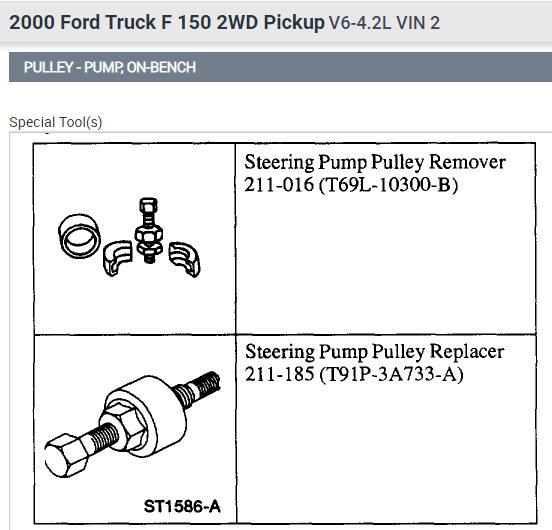 2000 Ford Truck F 150 2WD Pickup V6-4.2L VIN 2

PULLEY - PUMP, ON-BENCH

Special Tool(s)

| | |
|---|---|
| | Steering Pump Pulley Remover 211-016 (T69L-10300-B) |
| ST1586-A | Steering Pump Pulley Replacer 211-185 (T91P-3A733-A) |