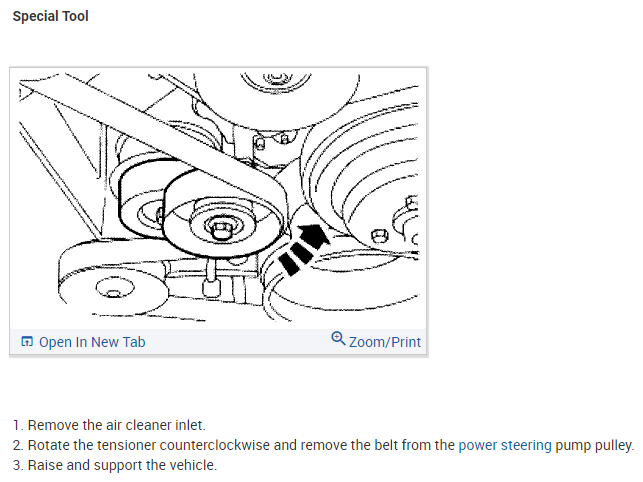 Special Tool

Open In New Tab

Zoom/Print

1. Remove the air cleaner inlet.
2. Rotate the tensioner counterclockwise and remove the belt from the power steering pump pulley.
3. Raise and support the vehicle.