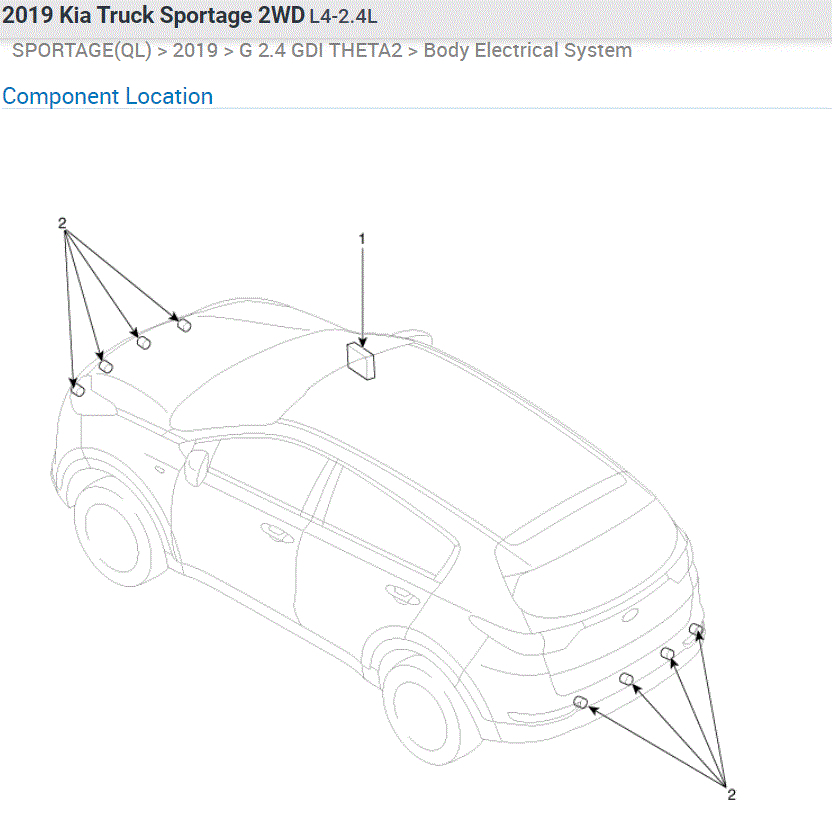 2019 Kia Truck Sportage 2WD L4-2.4L

SPORTAGE(QL) > 2019 > G 2.4 GDI THETA2 > Body Electrical System

Component Location

2

1

2