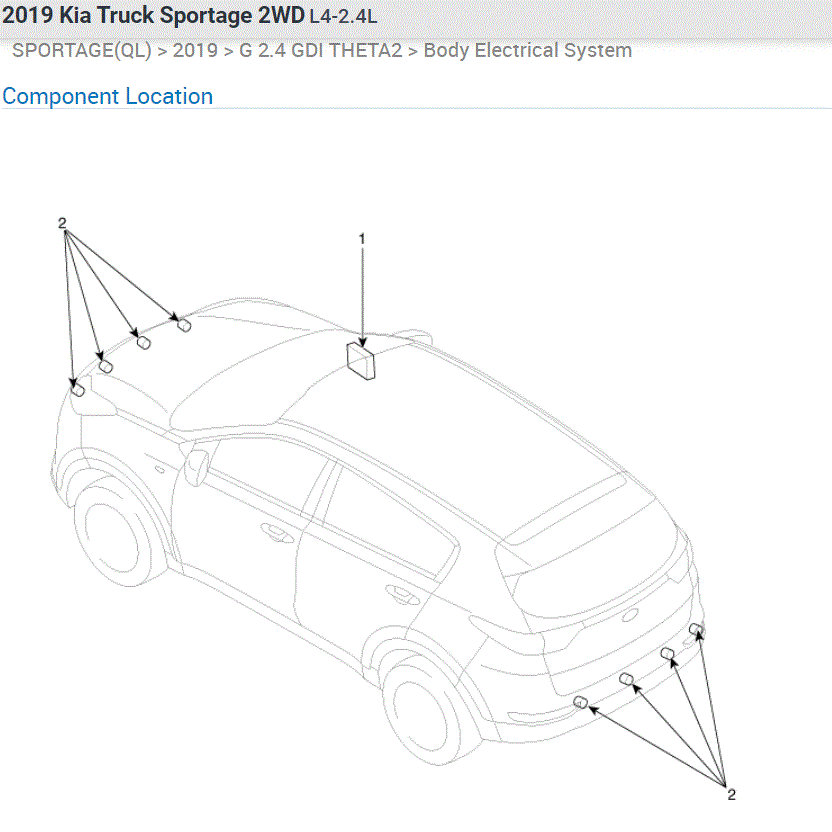 2019 Kia Truck Sportage 2WD L4-2.4L

SPORTAGE(QL) > 2019 > G 2.4 GDI THETA2 > Body Electrical System

Component Location

2

1

2