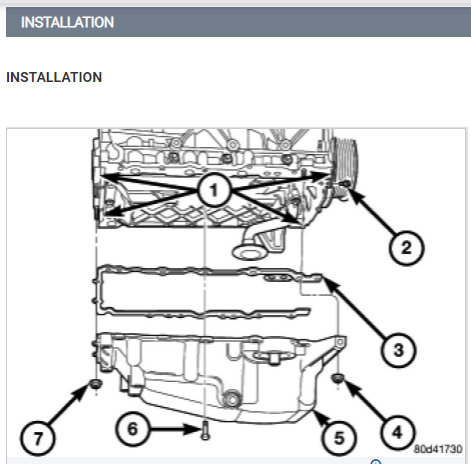 INSTALLATION

INSTALLATION

1
2
3
7
6
5
4
80d41730