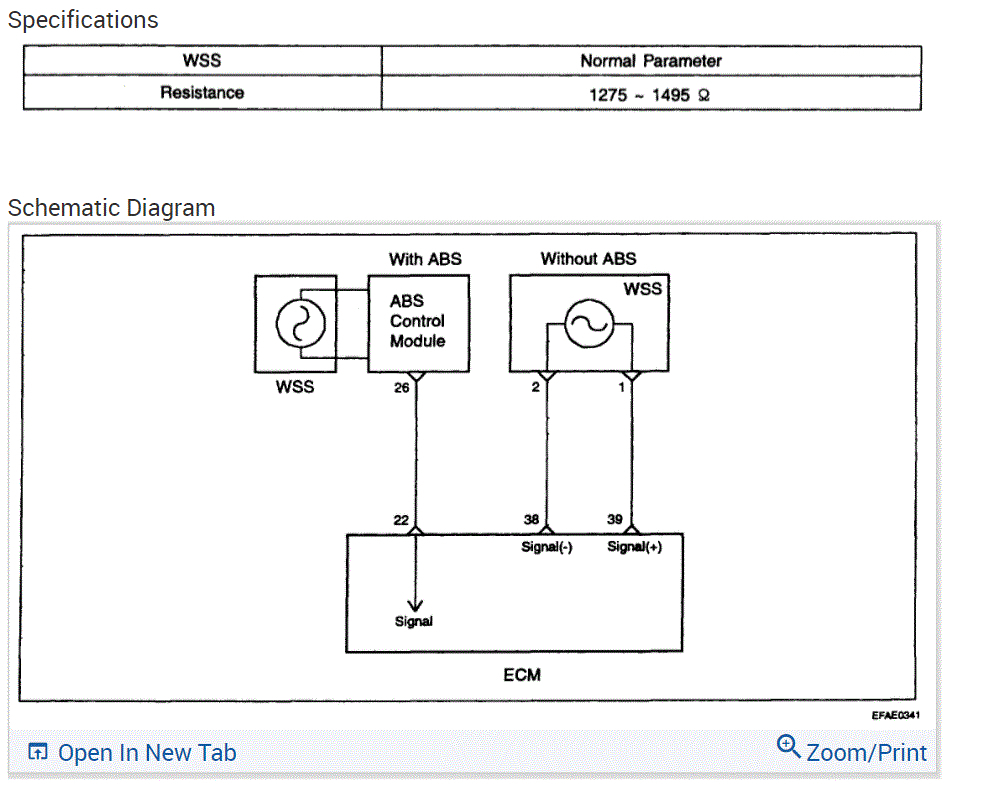 Specifications

| WSS | Normal Parameter |
|---|---|
| Resistance | 1275 ~ 1495 Ω |

Schematic Diagram

With ABS

Without ABS

ABS Control Module

WSS

WSS

26

2

1

22

38

39

Signal(-)

Signal(+)

Signal

ECM

EFAE0341

Open In New Tab

Zoom/Print