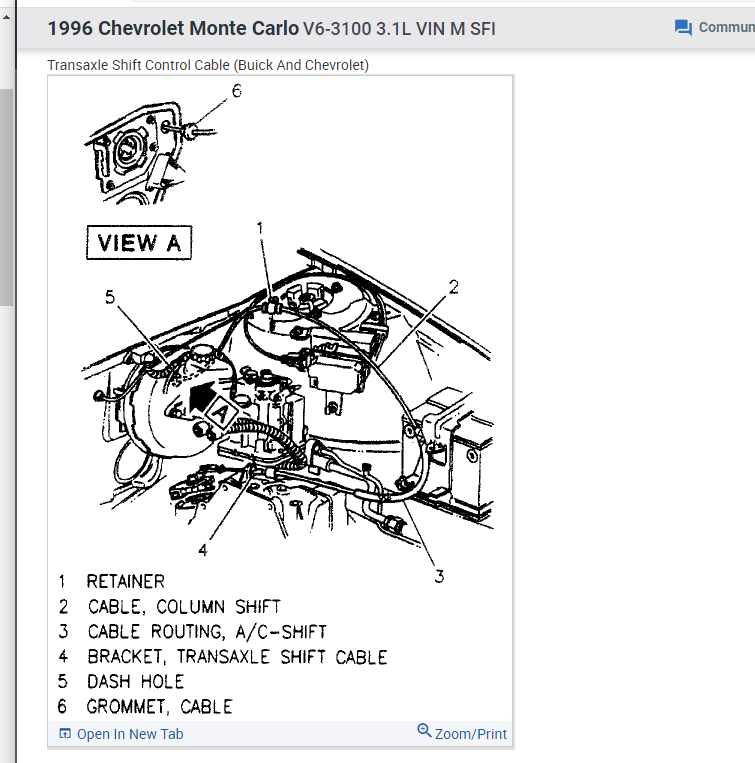 1996 Chevrolet Monte Carlo V6-3100 3.1L VIN M SFI

Commun

Transaxle Shift Control Cable (Buick And Chevrolet)

6

VIEW A

1

2

5

A

4

3

1 RETAINER
2 CABLE, COLUMN SHIFT
3 CABLE ROUTING, A/C-SHIFT
4 BRACKET, TRANSAXLE SHIFT CABLE
5 DASH HOLE
6 GROMMET, CABLE

Open In New Tab

Zoom/Print