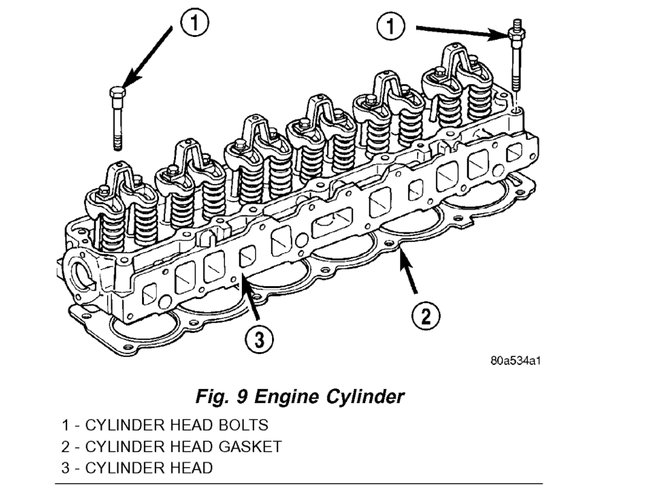 1

1

2

3

80a534a1

Fig. 9 Engine Cylinder

1 - CYLINDER HEAD BOLTS
2 - CYLINDER HEAD GASKET
3 - CYLINDER HEAD