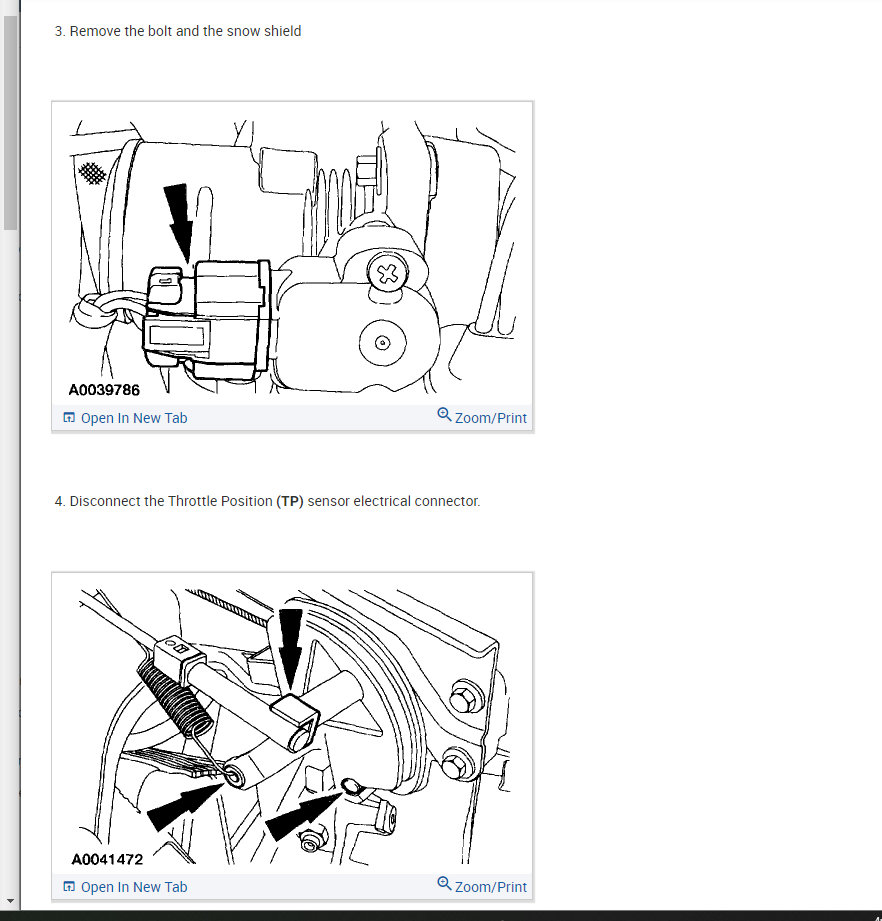 3. Remove the bolt and the snow shield

A0039786

Open In New Tab Zoom/Print

4. Disconnect the Throttle Position (TP) sensor electrical connector.

A0041472

Open In New Tab Zoom/Print