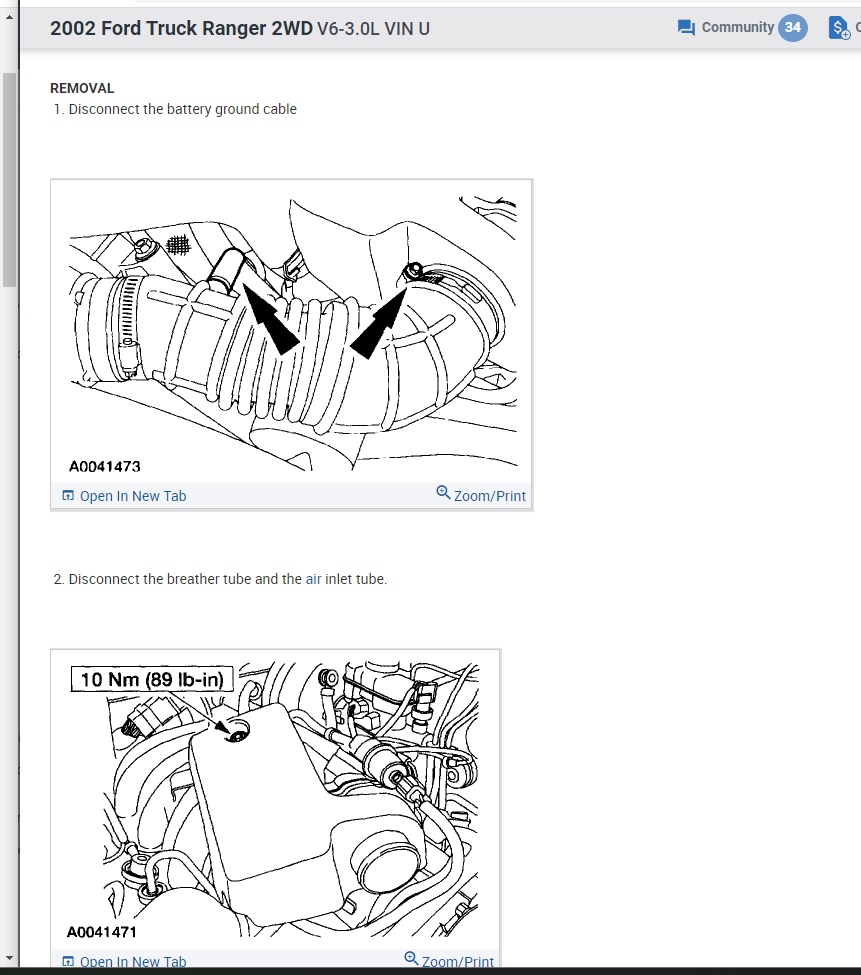 2002 Ford Truck Ranger 2WD V6-3.0L VIN U

Community 34

REMOVAL

1. Disconnect the battery ground cable

A0041473

Open In New Tab

Zoom/Print

2. Disconnect the breather tube and the air inlet tube.

10 Nm (89 lb-in)

A0041471

Open In New Tab

Zoom/Print